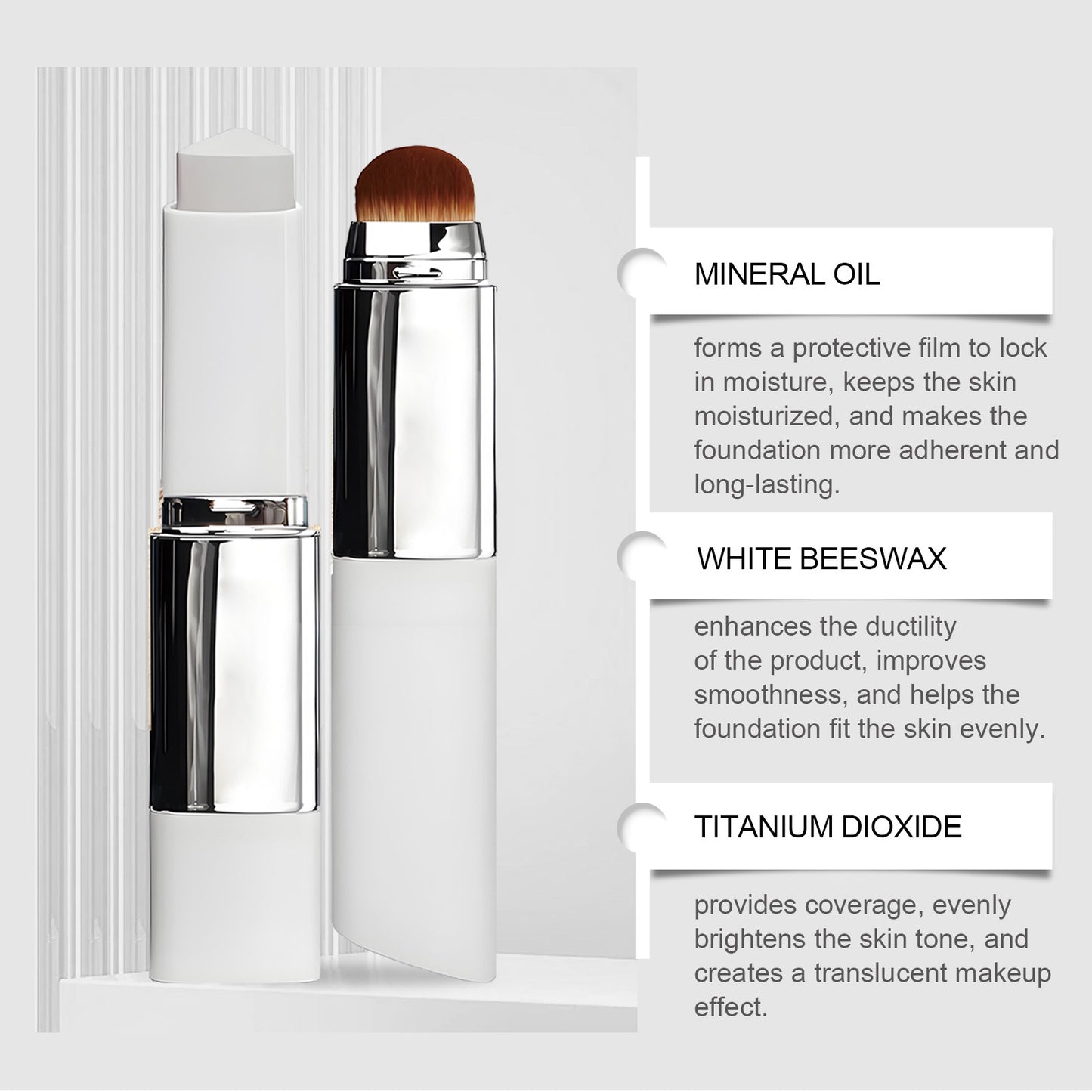 MINERAL OIL

forms a protective film to lock in moisture, keeps the skin moisturized, and makes the foundation more adherent and long-lasting.

WHITE BEESWAX

enhances the ductility of the product, improves smoothness, and helps the foundation fit the skin evenly.

TITANIUM DIOXIDE

provides coverage, evenly brightens the skin tone, and creates a translucent makeup effect.